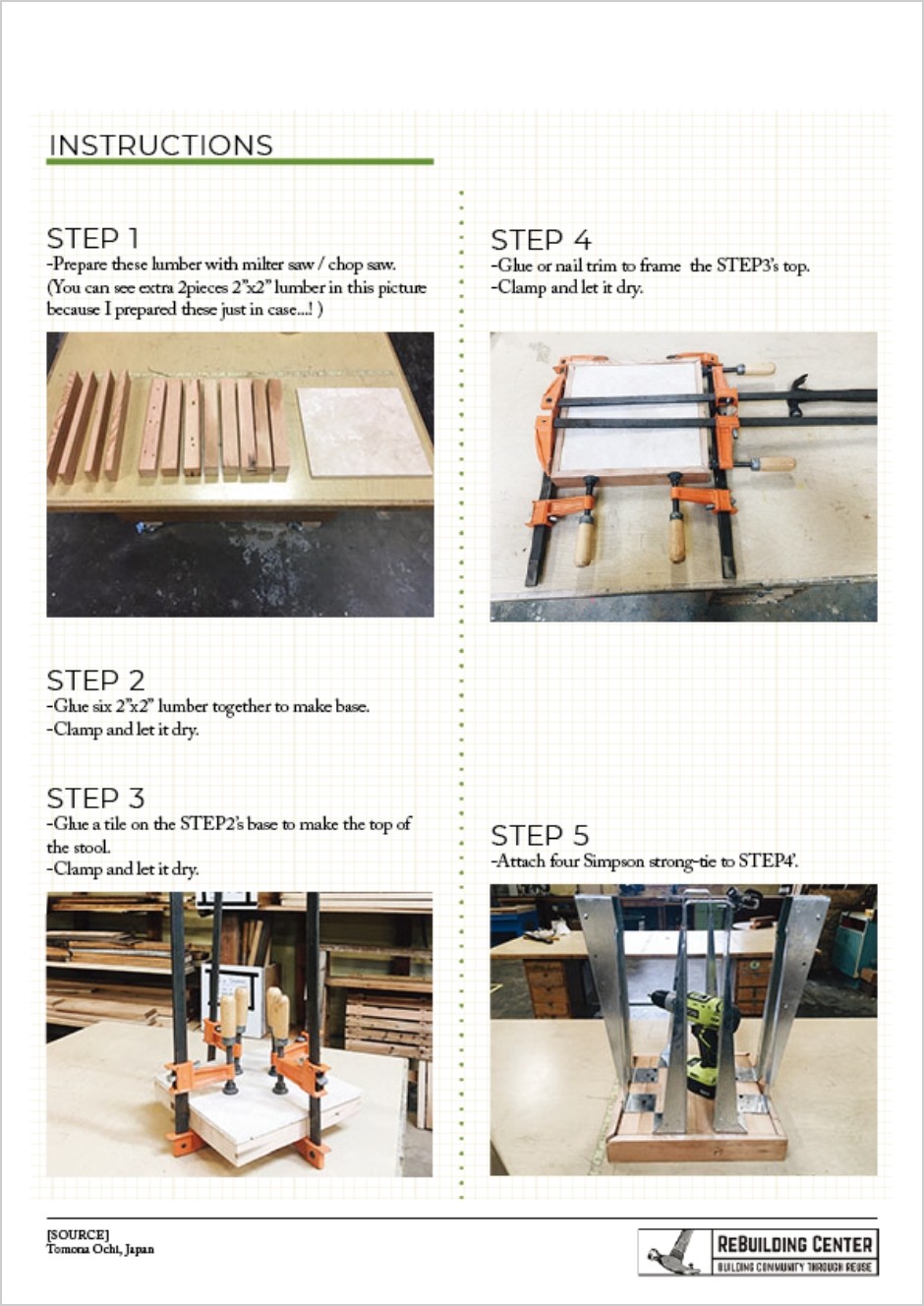 INSTRUCTIONS

STEP 1
-Prepare these lumber with milter saw / chop saw.
(You can see extra 2pieces 2"x2" lumber in this picture because I prepared these just in case...! )

STEP 2
-Glue six 2"x2" lumber together to make base.
-Clamp and let it dry.

STEP 3
-Glue a tile on the STEP2's base to make the top of the stool.
-Clamp and let it dry.

STEP 4
-Glue or nail trim to frame the STEP3's top.
-Clamp and let it dry.

STEP 5
-Attach four Simpson strong-tie to STEP4'.

[SOURCE]
Tomona Ochi, Japan

REBUILDING CENTER
BUILDING COMMUNITY THROUGH REUSE